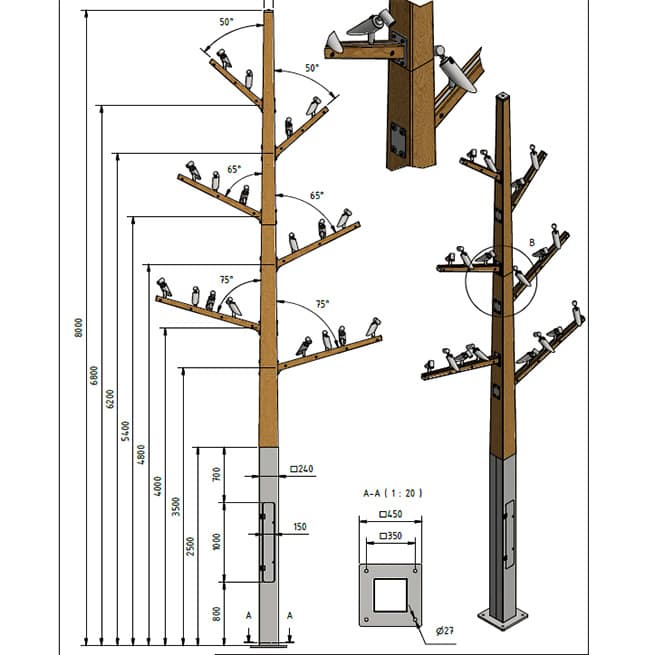 50°
50°
65°
65°
75°
75°
8000
6800
6200
5400
4800
4000
3500
2500
700
1000
800
□240
150
A
A
B
A-A ( 1 : 20 )
□450
□350
Ø27